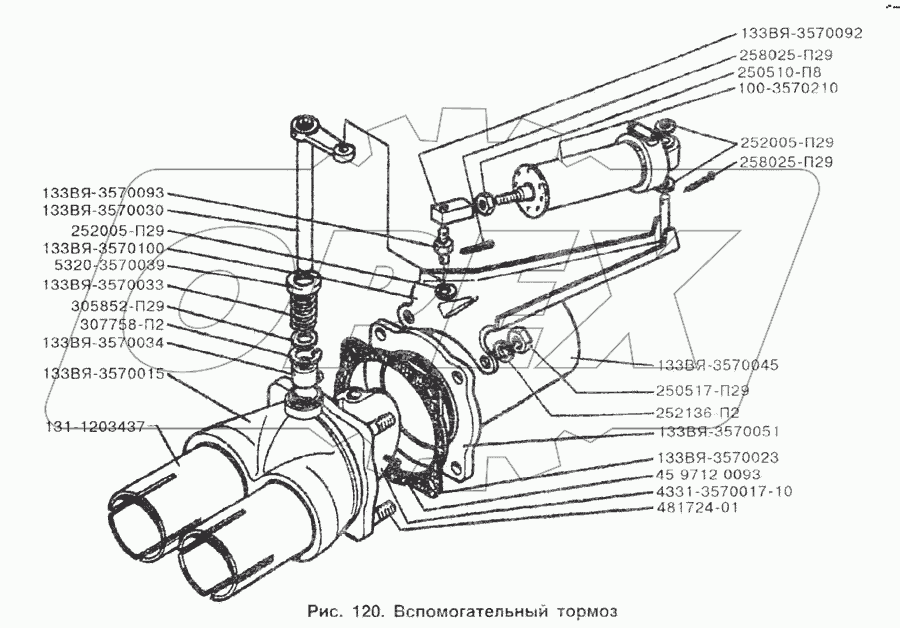 133ВЯ-3570092
258025-П29
250510-П8
100-3570210
252005-П29
258025-П29
133ВЯ-3570093
133ВЯ-3570030
252005-П29
133ВЯ-3570100
5320-3570039
133ВЯ-3570033
305852-П29
307758-П2
133ВЯ-3570034
133ВЯ-3570015
131-1203437
133ВЯ-3570045
250517-П29
252136-П2
133ВЯ-3570051
133ВЯ-3570023
45 9712 0093
4331-3570017-10
481724-01

Рис. 120. Вспомогательный тормоз